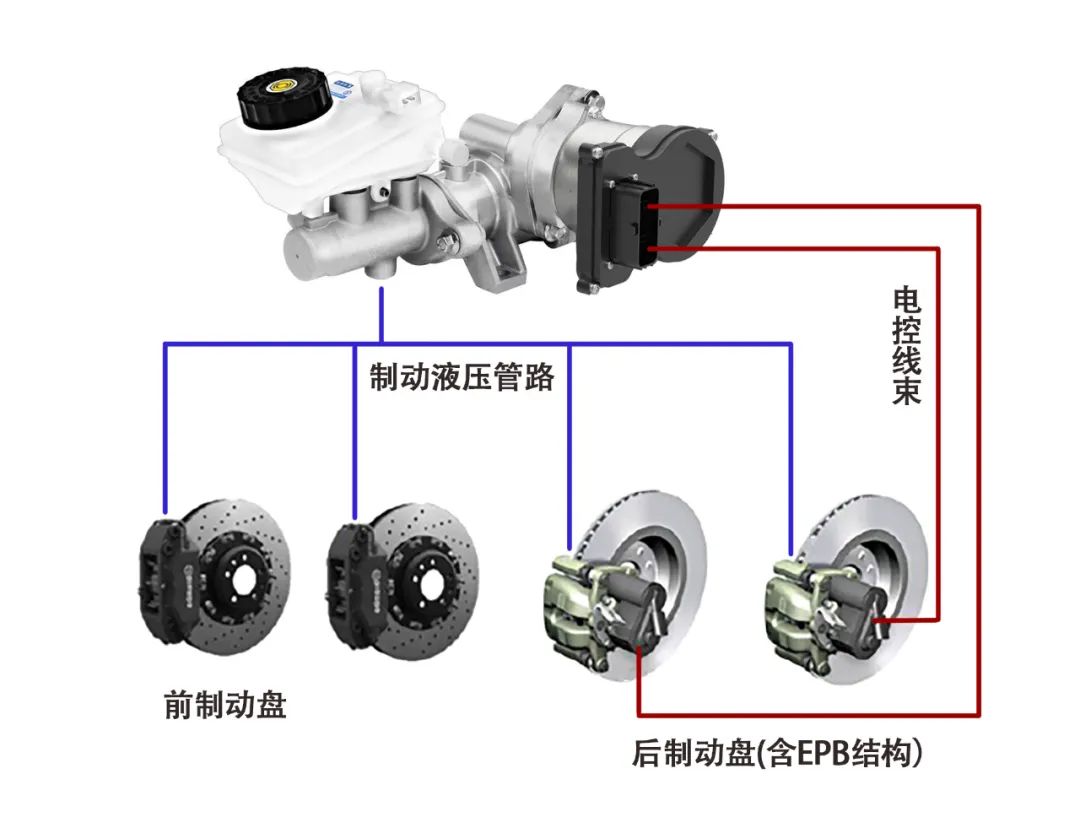 制动液压管路

电控线束

前制动盘

后制动盘(含EPB结构)